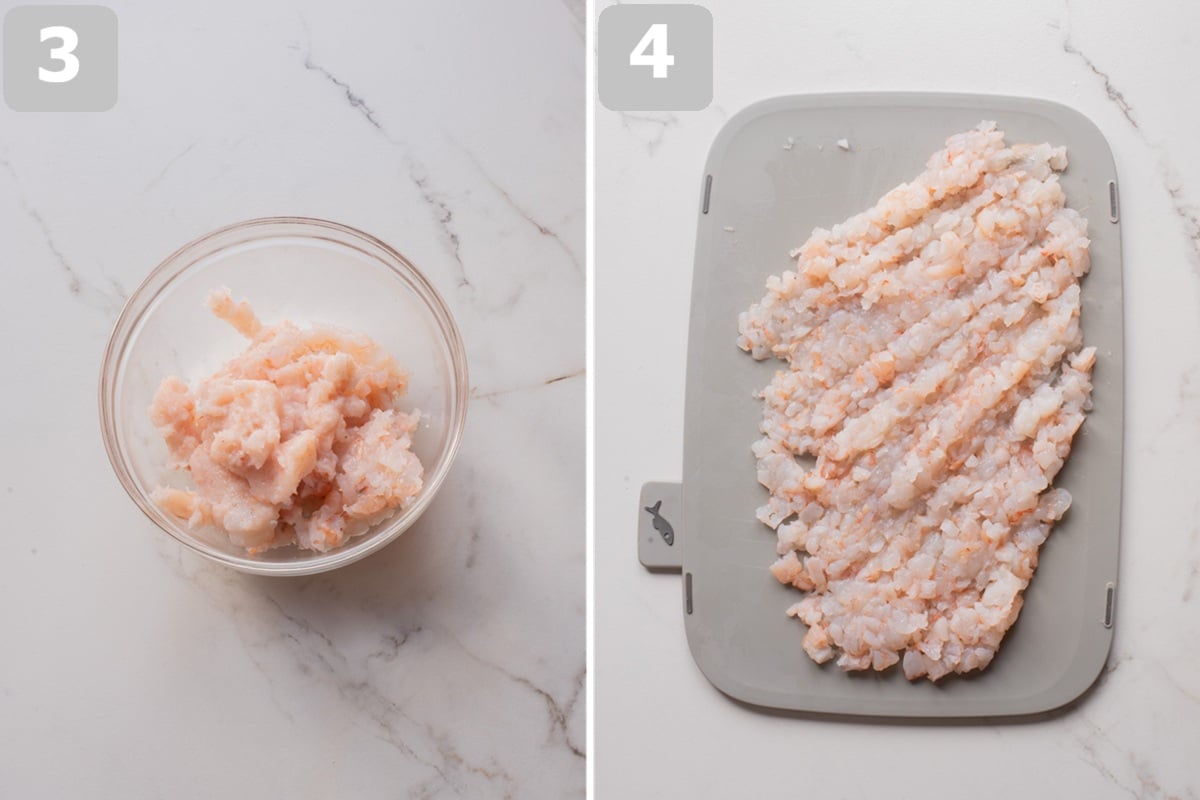 3

4