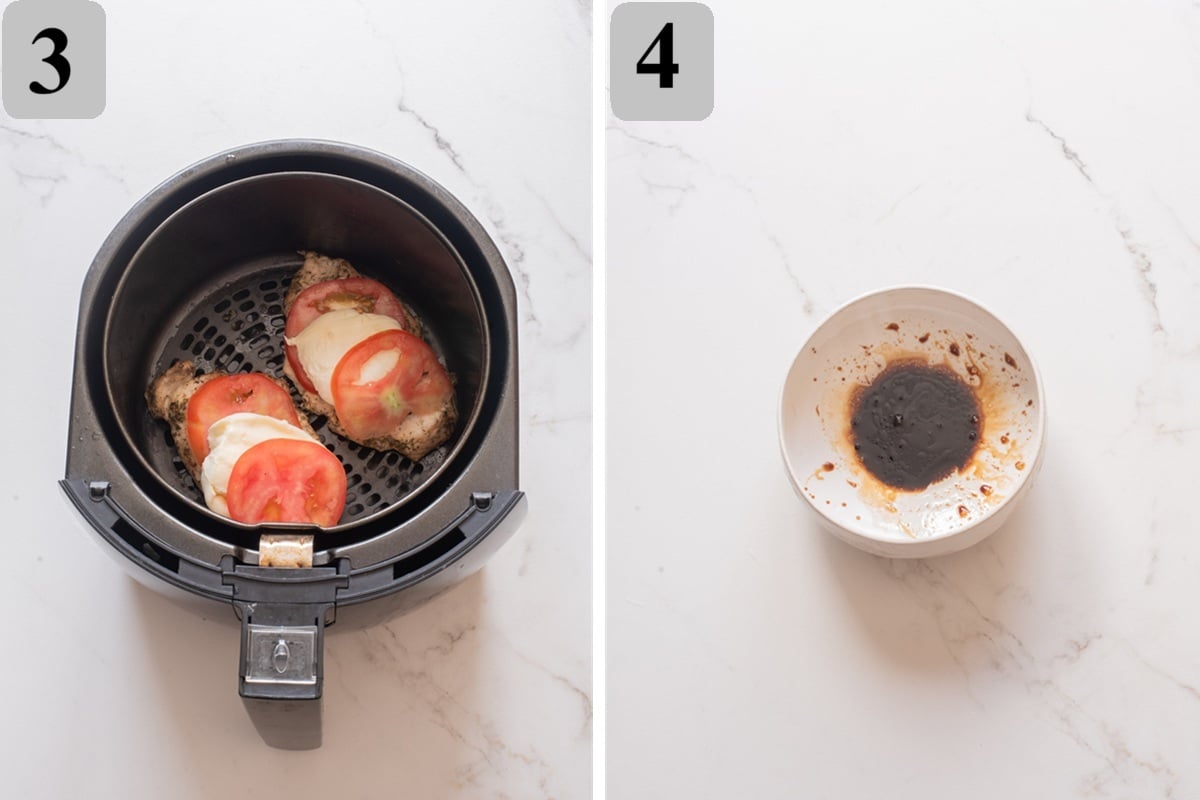 3

4