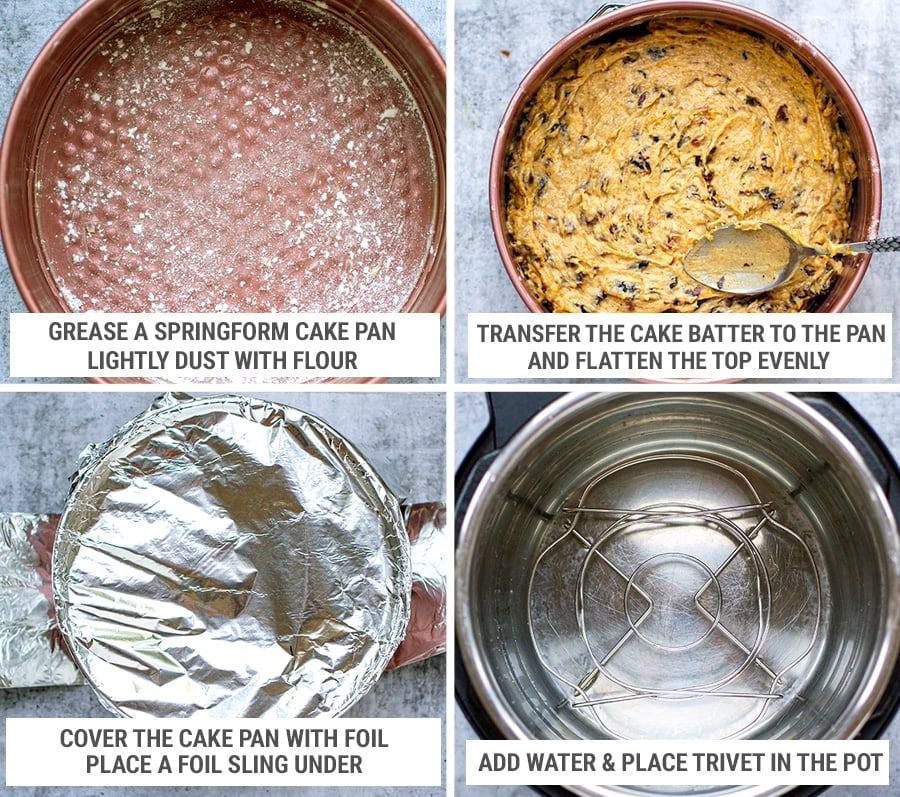 GREASE A SPRINGFORM CAKE PAN
LIGHTLY DUST WITH FLOUR

TRANSFER THE CAKE BATTER TO THE PAN
AND FLATTEN THE TOP EVENLY

COVER THE CAKE PAN WITH FOIL
PLACE A FOIL SLING UNDER

ADD WATER & PLACE TRIVET IN THE POT