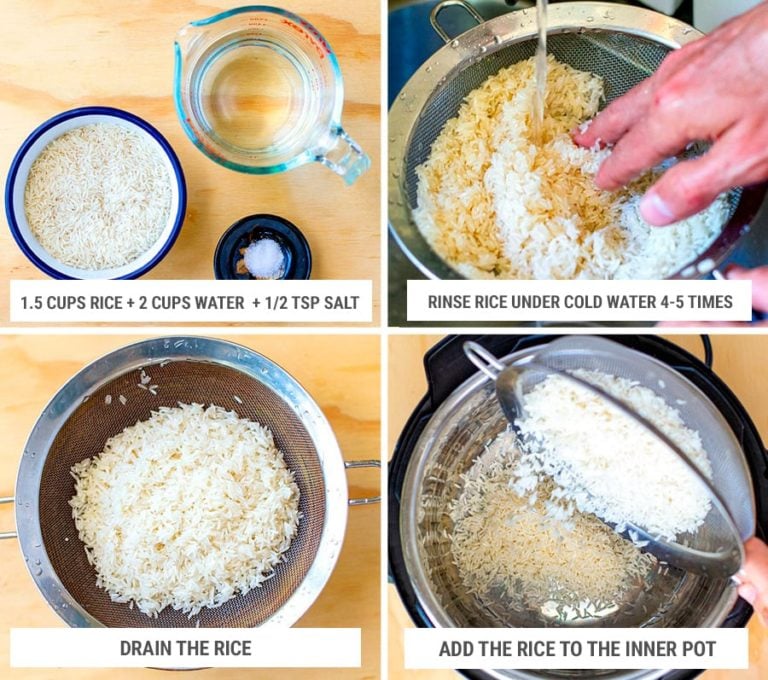 1.5 CUPS RICE + 2 CUPS WATER + 1/2 TSP SALT

RINSE RICE UNDER COLD WATER 4-5 TIMES

DRAIN THE RICE

ADD THE RICE TO THE INNER POT